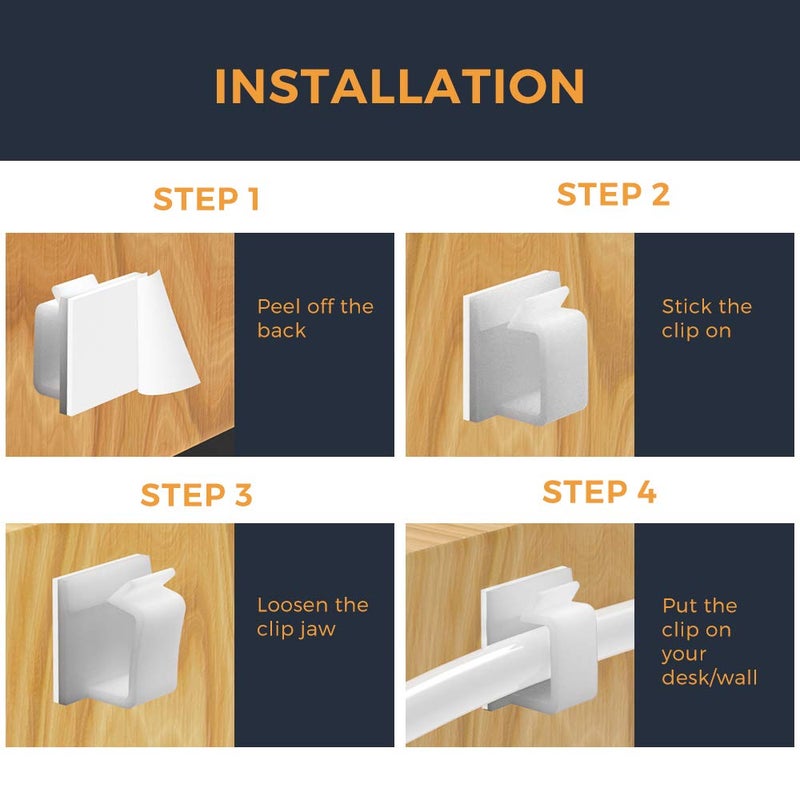 INSTALLATION

STEP 1

Peel off the back

STEP 2

Stick the clip on

STEP 3

Loosen the clip jaw

STEP 4

Put the clip on your desk/wall